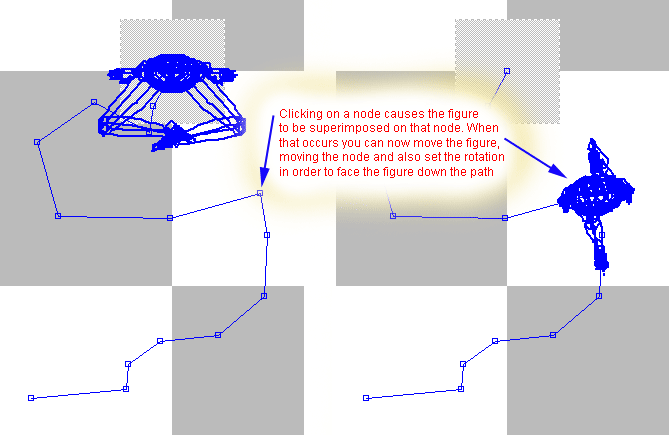 Clicking on a node causes the figure to be superimposed on that node. When that occurs you can now move the figure, moving the node and also set the rotation in order to face the figure down the path